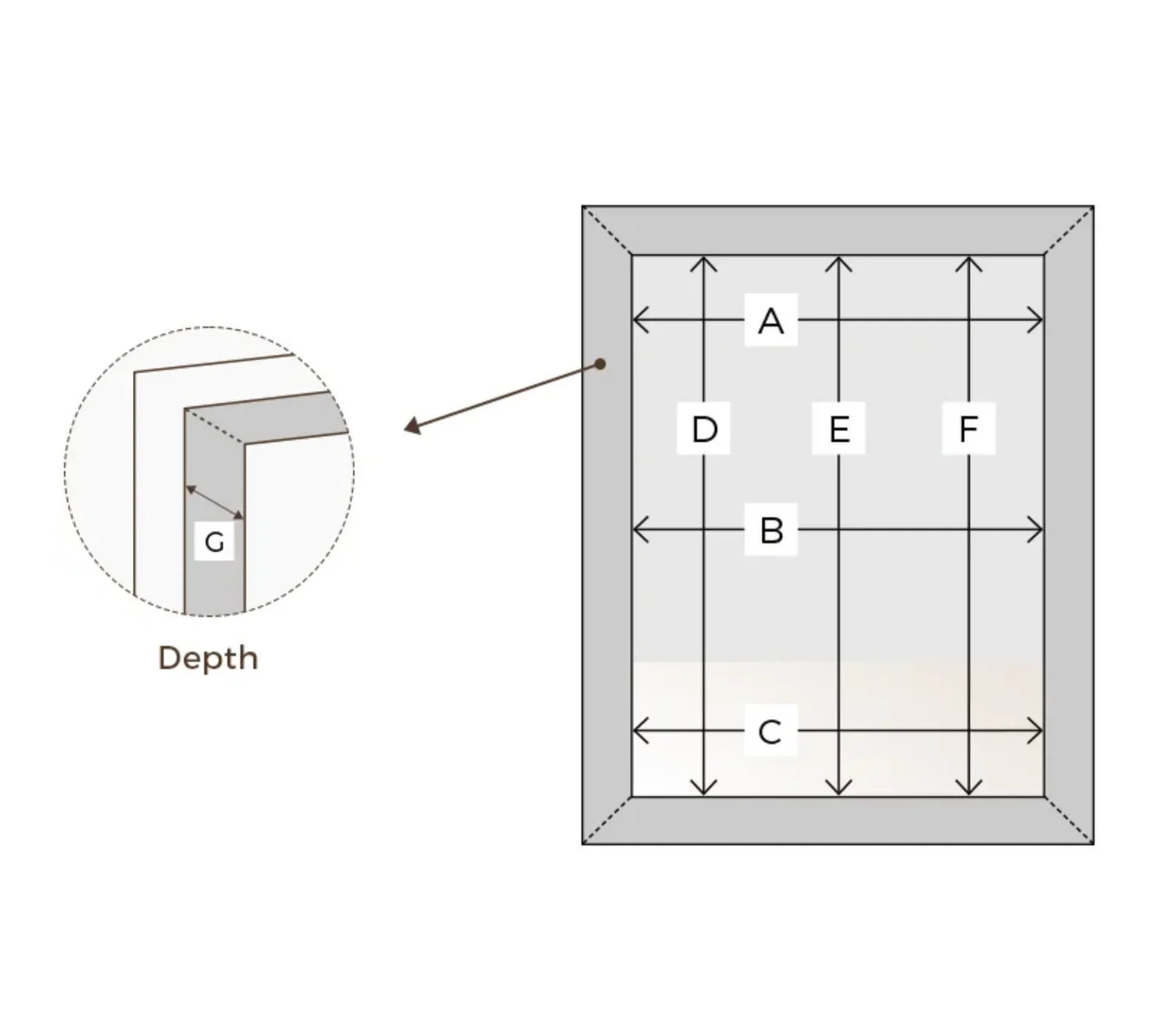 G

Depth

A

D

E

F

B

C