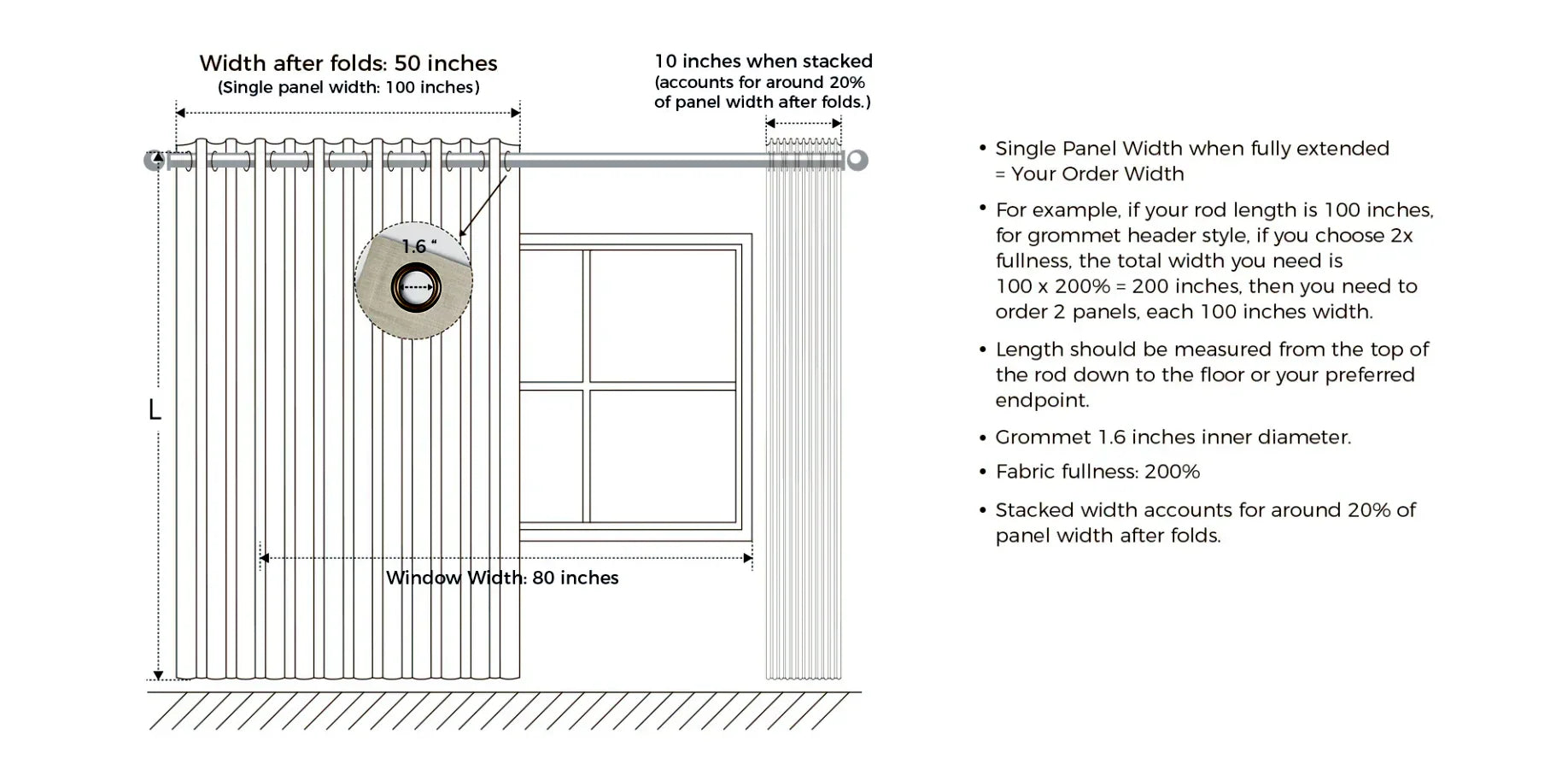 Width after folds: 50 inches
(Single panel width: 100 inches)

10 inches when stacked
(accounts for around 20%
of panel width after folds.)

1.6 "

L

Window Width: 80 inches

• Single Panel Width when fully extended = Your Order Width

• For example, if your rod length is 100 inches, for grommet header style, if you choose 2x fullness, the total width you need is 100 x 200% = 200 inches, then you need to order 2 panels, each 100 inches width.

• Length should be measured from the top of the rod down to the floor or your preferred endpoint.

• Grommet 1.6 inches inner diameter.

• Fabric fullness: 200%

• Stacked width accounts for around 20% of panel width after folds.